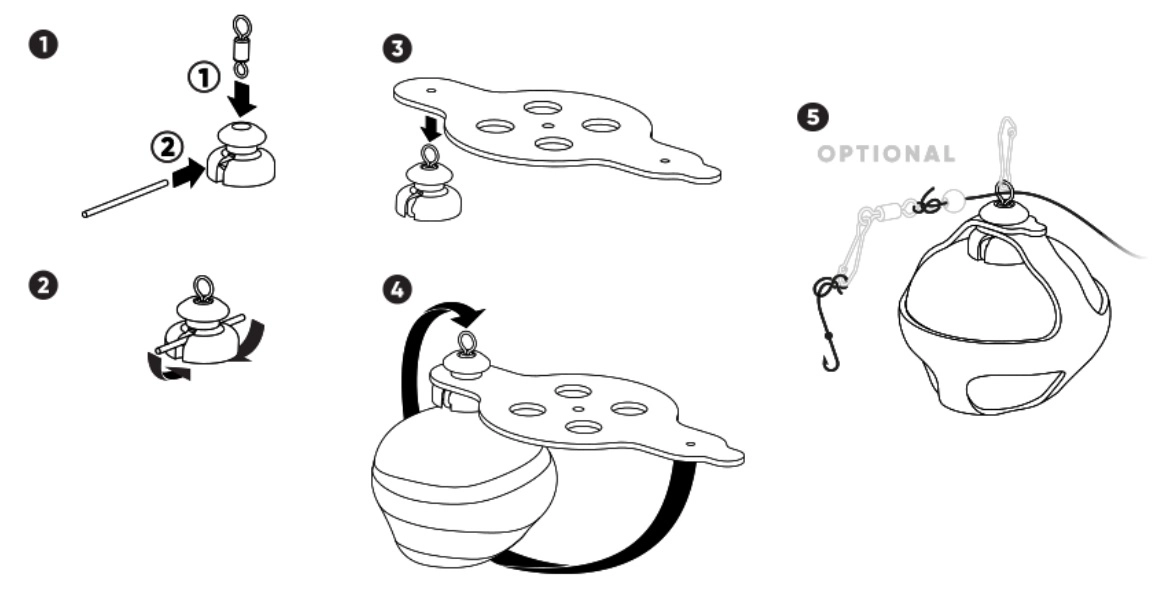 1
①
②
2
3
4
5
OPTIONAL